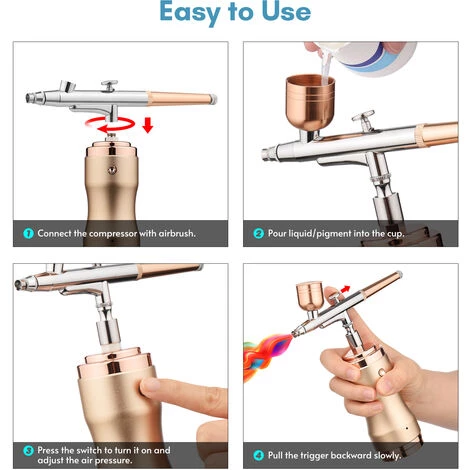 Easy to Use

1 Connect the compressor with airbrush.

2 Pour liquid/pigment into the cup.

3 Press the switch to turn it on and adjust the air pressure.

4 Pull the trigger backward slowly.