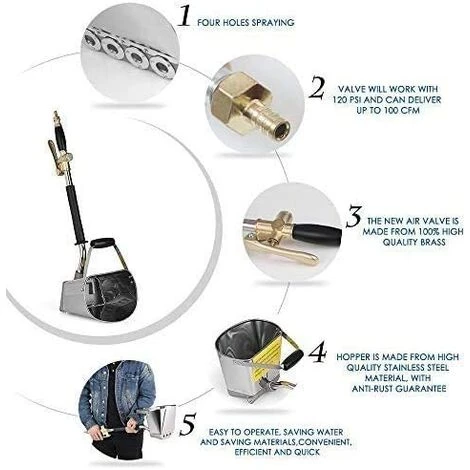 1 FOUR HOLES SPRAYING

2 VALVE WILL WORK WITH 120 PSI AND CAN DELIVER UP TO 100 CFM

3 THE NEW AIR VALVE IS MADE FROM 100% HIGH QUALITY BRASS

4 HOPPER IS MADE FROM HIGH QUALITY STAINLESS STEEL MATERIAL, WITH ANTI-RUST GUARANTEE

5 EASY TO OPERATE, SAVING WATER AND SAVING MATERIALS,CONVENIENT, EFFICIENT AND QUICK