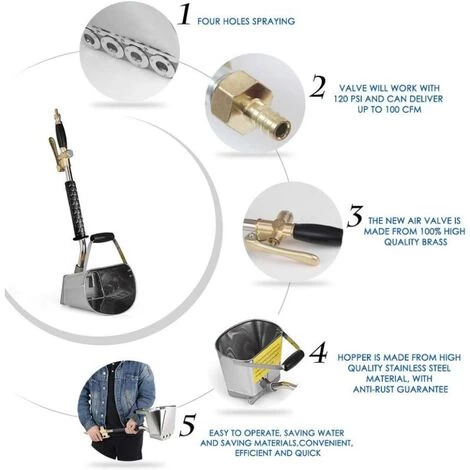 1 FOUR HOLES SPRAYING

2 VALVE WILL WORK WITH 120 PSI AND CAN DELIVER UP TO 100 CFM

3 THE NEW AIR VALVE IS MADE FROM 100% HIGH QUALITY BRASS

4 HOPPER IS MADE FROM HIGH QUALITY STAINLESS STEEL MATERIAL, WITH ANTI-RUST GUARANTEE

5 EASY TO OPERATE, SAVING WATER AND SAVING MATERIALS,CONVENIENT, EFFICIENT AND QUICK