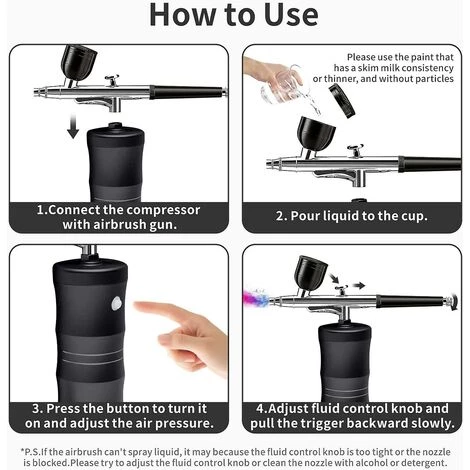 How to Use

1.Connect the compressor with airbrush gun.

Please use the paint that has a skim milk consistency or thinner, and without particles

2. Pour liquid to the cup.

3. Press the button to turn it on and adjust the air pressure.

4.Adjust fluid control knob and pull the trigger backward slowly.

*P.S.If the airbrush can't spray liquid, it may because the fluid control knob is too tight or the nozzle is blocked.Please try to adjust the fluid control knob or clean the nozzle with alcohol or detergent.