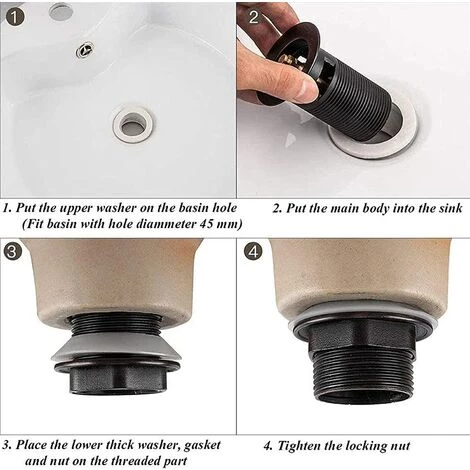 1

2

1. Put the upper washer on the basin hole (Fit basin with hole diammeter 45 mm)

2. Put the main body into the sink

3

4

3. Place the lower thick washer, gasket and nut on the threaded part

4. Tighten the locking nut