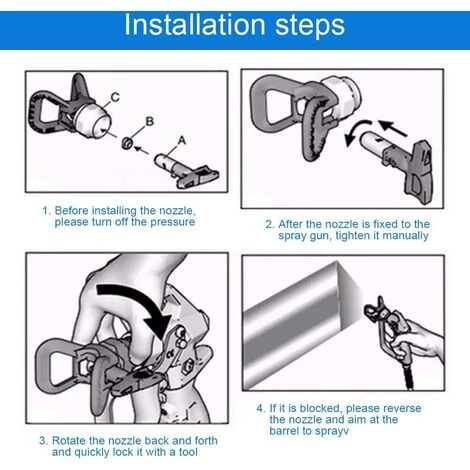 Installation steps

C

B

A

1. Before installing the nozzle, please turn off the pressure

2. After the nozzle is fixed to the spray gun, tighten it manually

3. Rotate the nozzle back and forth and quickly lock it with a tool

4. If it is blocked, please reverse the nozzle and aim at the barrel to sprayv