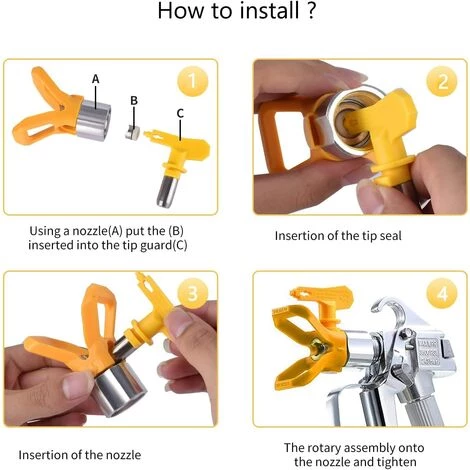 How to install ?

1

A

B

C

Using a nozzle(A) put the (B) inserted into the tip guard(C)

2

Insertion of the tip seal

3

Insertion of the nozzle

4

The rotary assembly onto the nozzle and tighten