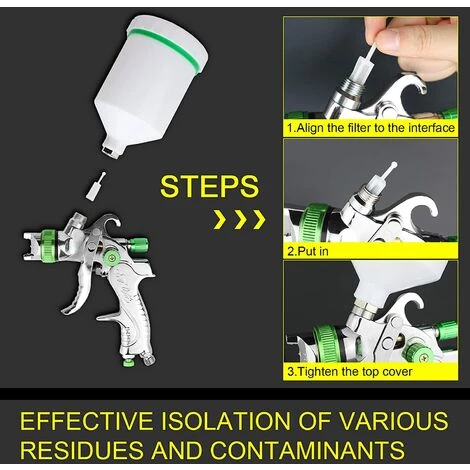 STEPS

1.Align the filter to the interface

2.Put in

3.Tighten the top cover

EFFECTIVE ISOLATION OF VARIOUS RESIDUES AND CONTAMINANTS