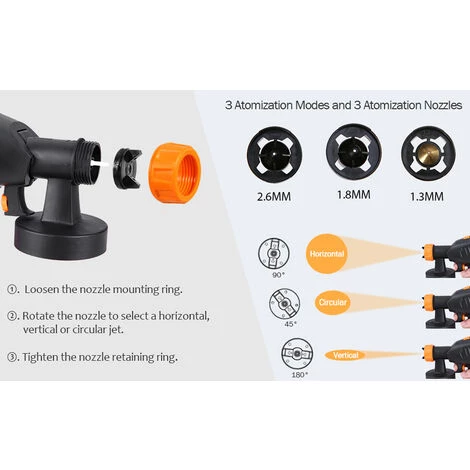 ①. Loosen the nozzle mounting ring.

②. Rotate the nozzle to select a horizontal, vertical or circular jet.

③. Tighten the nozzle retaining ring.

3 Atomization Modes and 3 Atomization Nozzles

2.6MM

1.8MM

1.3MM

90°

Horizontal

45°

Circular

180°

Vertical