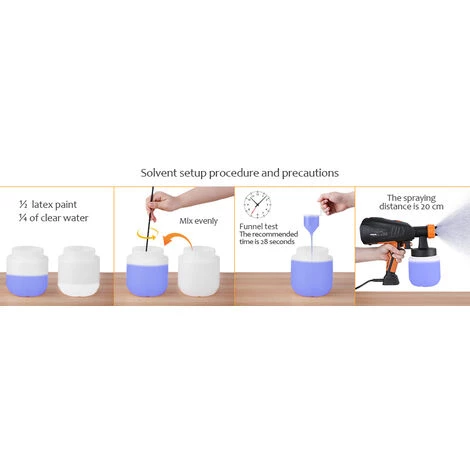 Solvent setup procedure and precautions

½ latex paint
¼ of clear water

Mix evenly

Funnel test
The recommended time is 28 seconds

The spraying distance is 20 cm