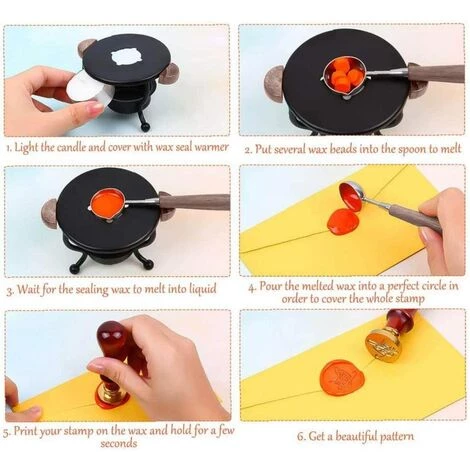 1. Light the candle and cover with wax seal warmer

2. Put several wax beads into the spoon to melt

3. Wait for the sealing wax to melt into liquid

4. Pour the melted wax into a perfect circle in order to cover the whole stamp

5. Print your stamp on the wax and hold for a few seconds

6. Get a beautiful pattern