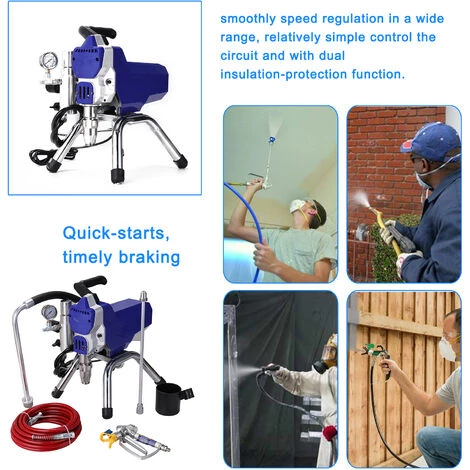 smoothly speed regulation in a wide range, relatively simple control the circuit and with dual insulation-protection function.

Quick-starts, timely braking