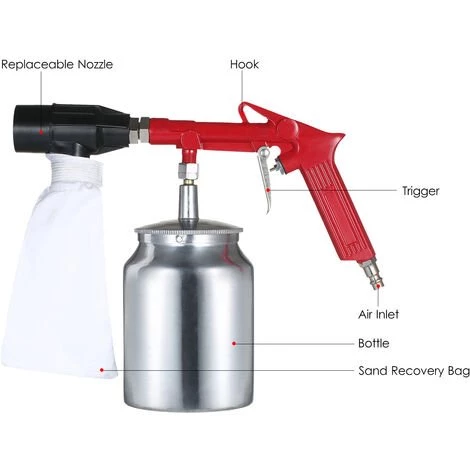 Replaceable Nozzle

Hook

Trigger

Air Inlet

Bottle

Sand Recovery Bag